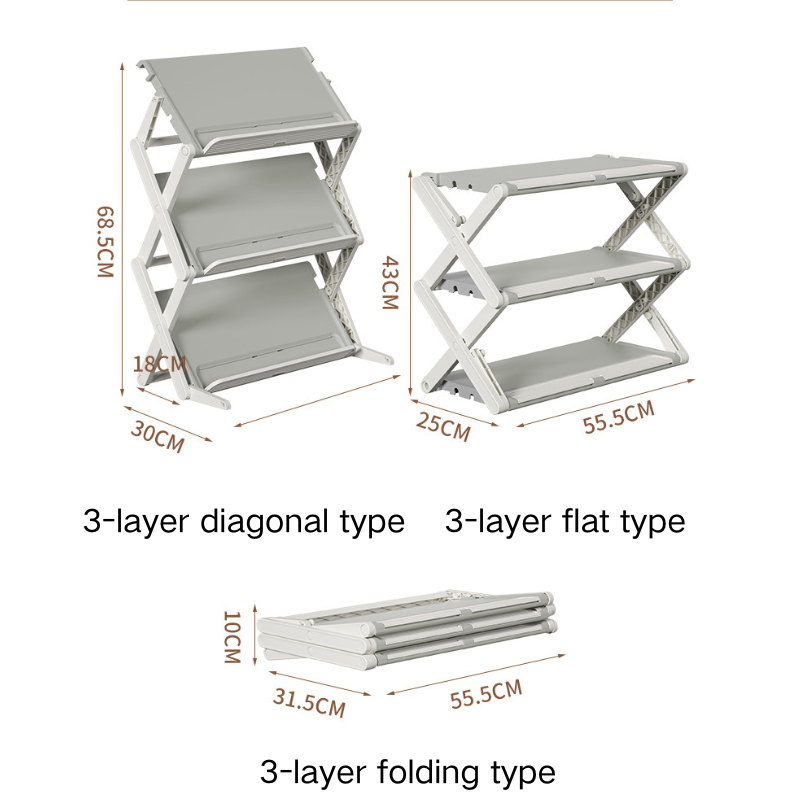 68.5CM

18CM

30CM

43CM

25CM

55.5CM

3-layer diagonal type

3-layer flat type

10CM

31.5CM

55.5CM

3-layer folding type